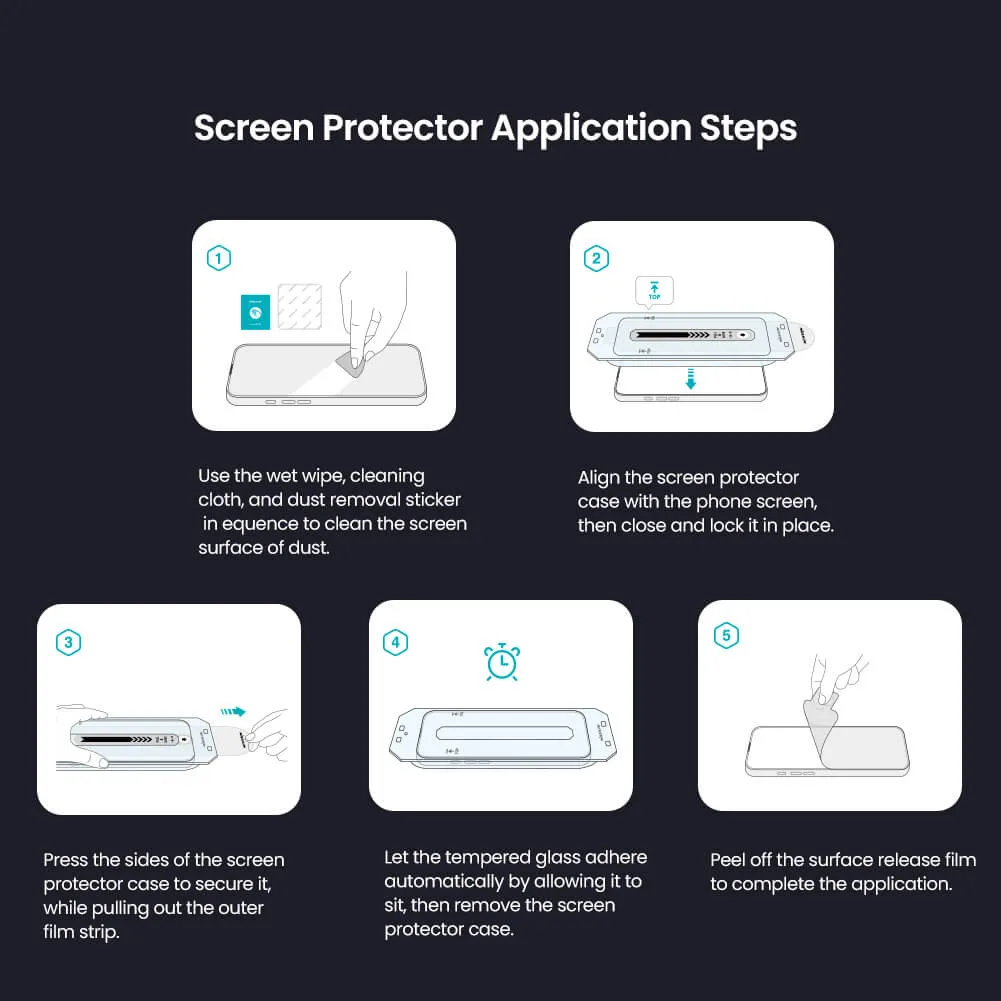 Screen Protector Application Steps

1

Use the wet wipe, cleaning cloth, and dust removal sticker in equence to clean the screen surface of dust.

2

TOP

Align the screen protector case with the phone screen, then close and lock it in place.

3

Press the sides of the screen protector case to secure it, while pulling out the outer film strip.

4

Let the tempered glass adhere automatically by allowing it to sit, then remove the screen protector case.

5

Peel off the surface release film to complete the application.