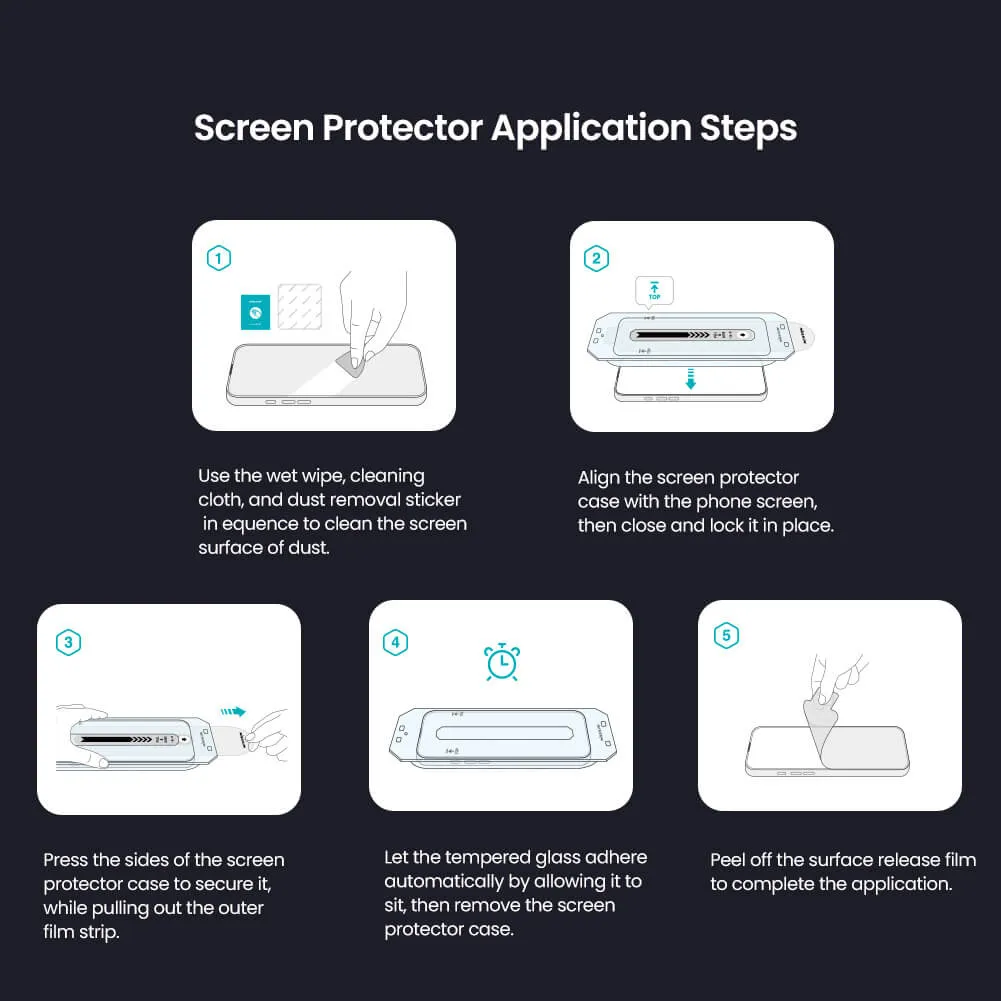 Screen Protector Application Steps

1

Use the wet wipe, cleaning cloth, and dust removal sticker in equence to clean the screen surface of dust.

2

TOP

Align the screen protector case with the phone screen, then close and lock it in place.

3

Press the sides of the screen protector case to secure it, while pulling out the outer film strip.

4

Let the tempered glass adhere automatically by allowing it to sit, then remove the screen protector case.

5

Peel off the surface release film to complete the application.