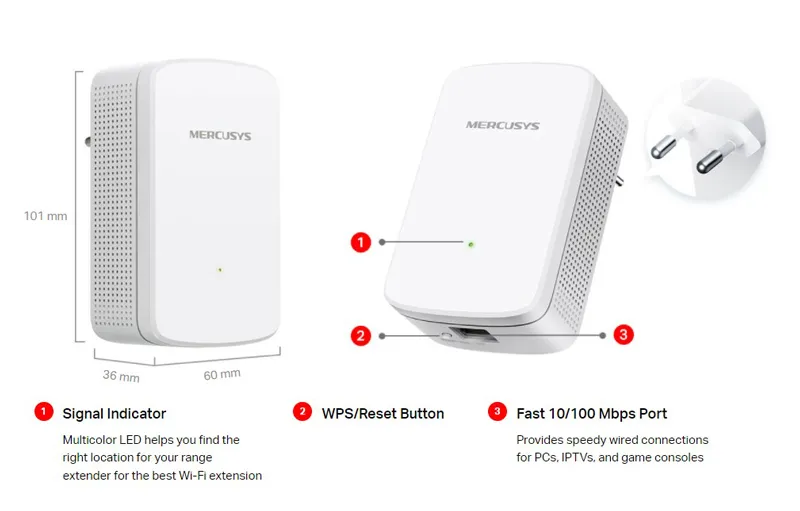 MERCUSYS

101 mm

36 mm

60 mm

MERCUSYS

1

2

3

1 Signal Indicator

Multicolor LED helps you find the right location for your range extender for the best Wi-Fi extension

2 WPS/Reset Button

3 Fast 10/100 Mbps Port

Provides speedy wired connections for PCs, IPTVs, and game consoles