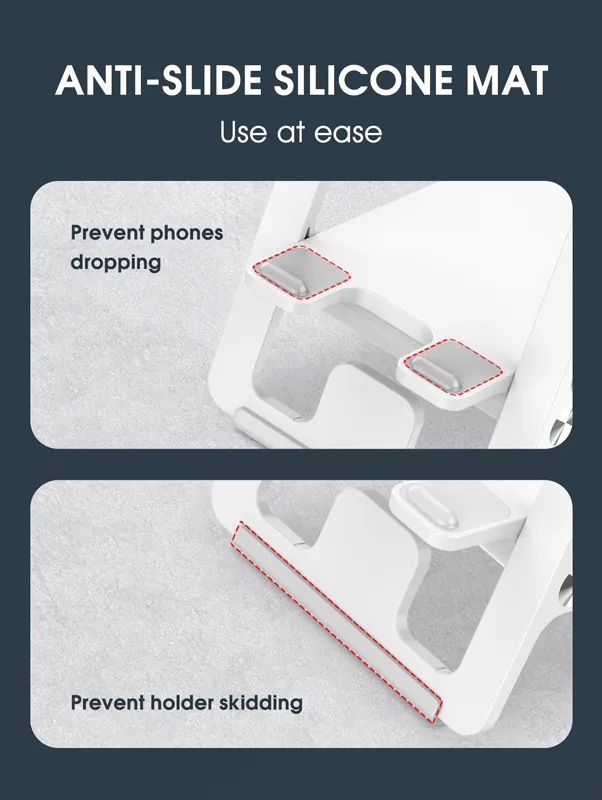 ANTI-SLIDE SILICONE MAT

Use at ease

Prevent phones dropping

Prevent holder skidding